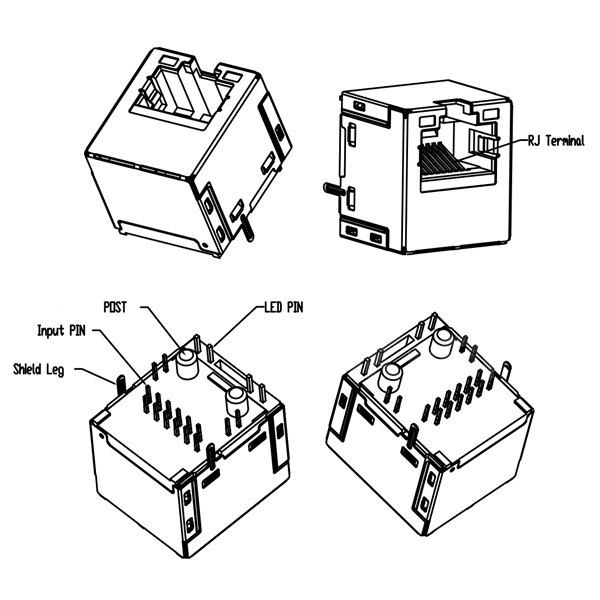 RJ Terminal

POST

LED PIN

Input PIN

Shield Leg